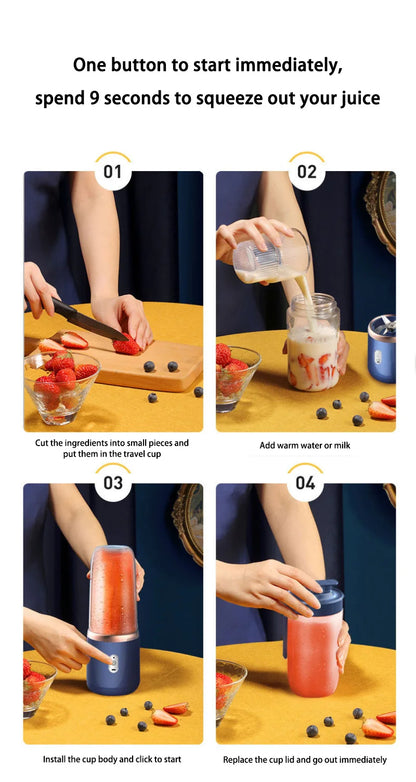 One button to start immediately, spend 9 seconds to squeeze out your juice

01

Cut the ingredients into small pieces and put them in the travel cup

02

Add warm water or milk

03

Install the cup body and click to start

04

Replace the cup lid and go out immediately